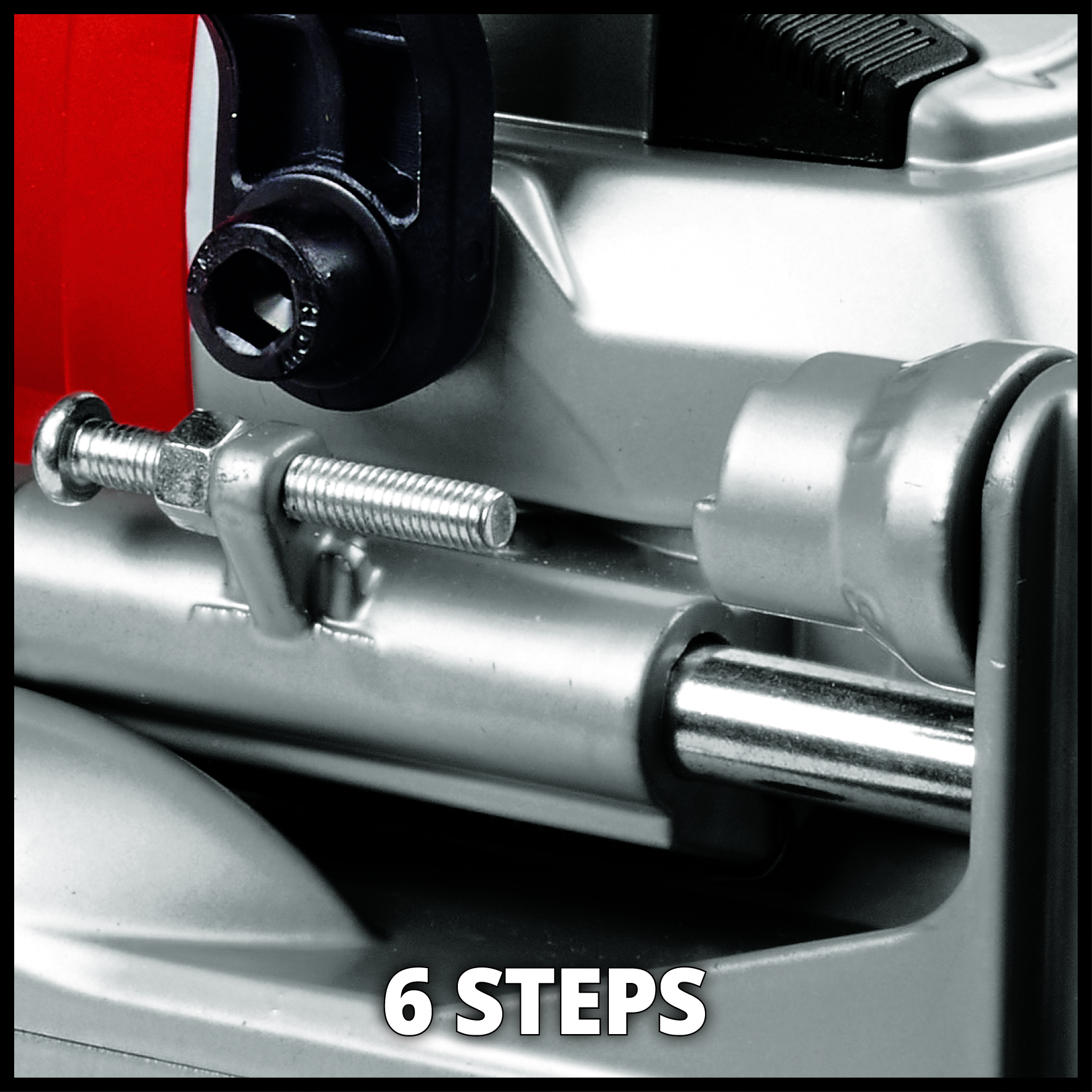 6 STEPS